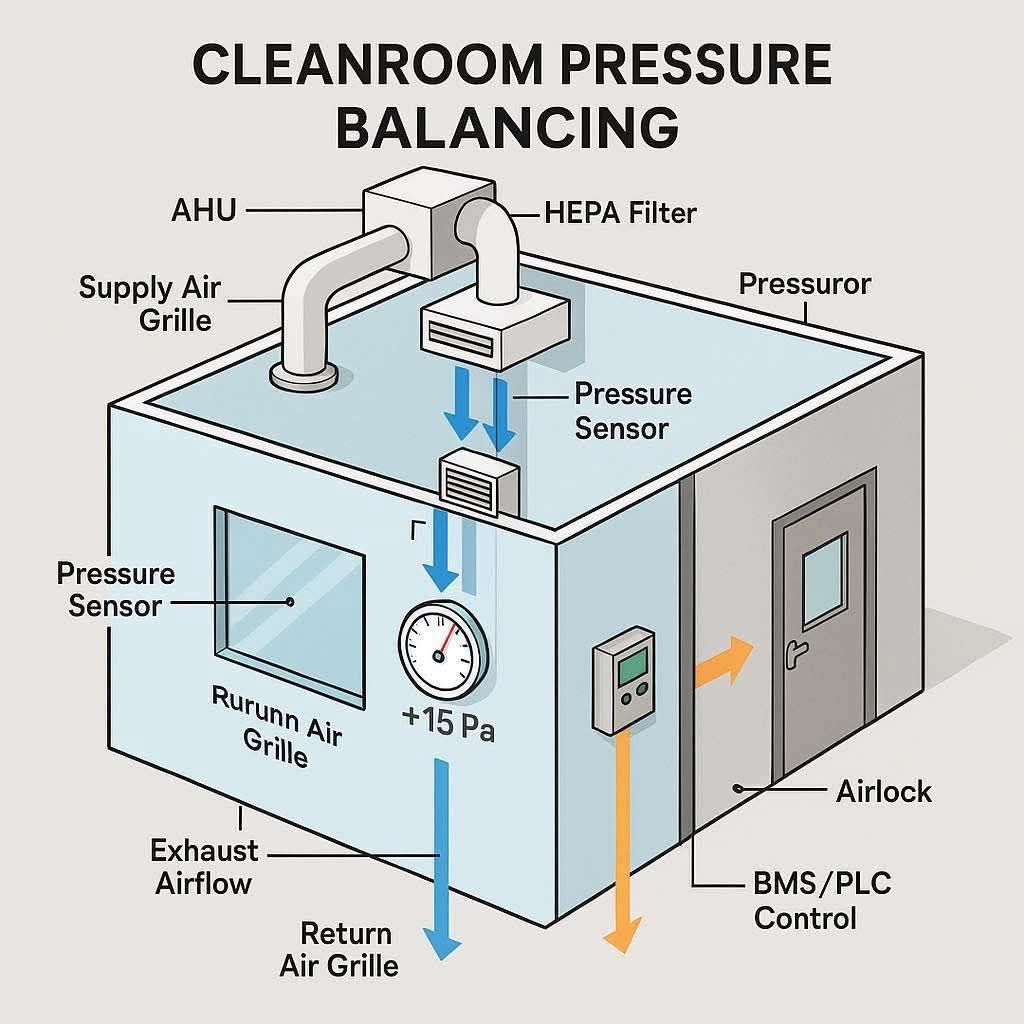 CLEANROOM PRESSURE BALANCING

AHU

HEPA Filter

Supply Air Grille

Pressuror

Pressure Sensor

Pressure Sensor

Rurunn Air Grille

+15 Pa

Airlock

Exhaust Airflow

BMS/PLC Control

Return Air Grille