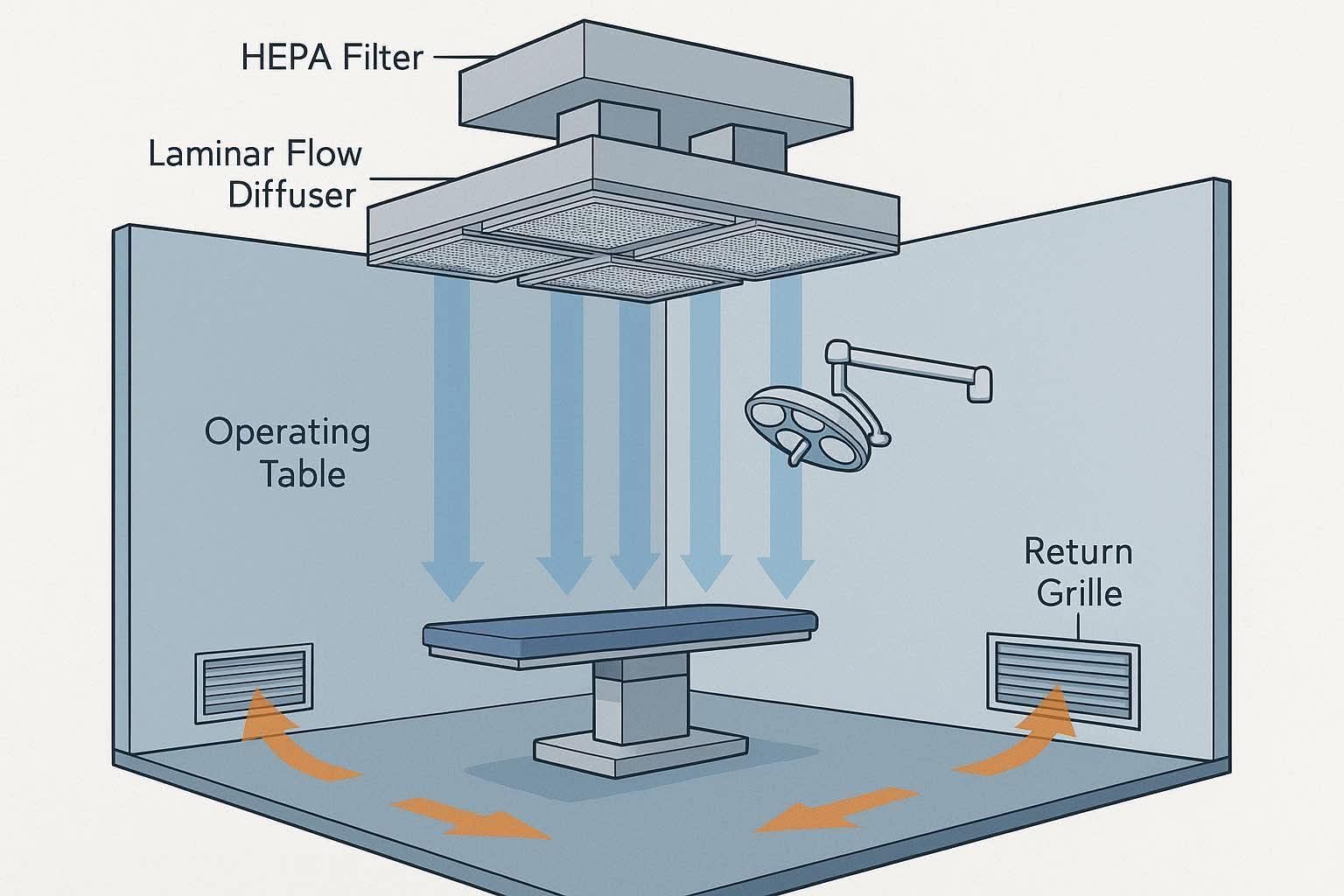 HEPA Filter

Laminar Flow Diffuser

Operating Table

Return Grille